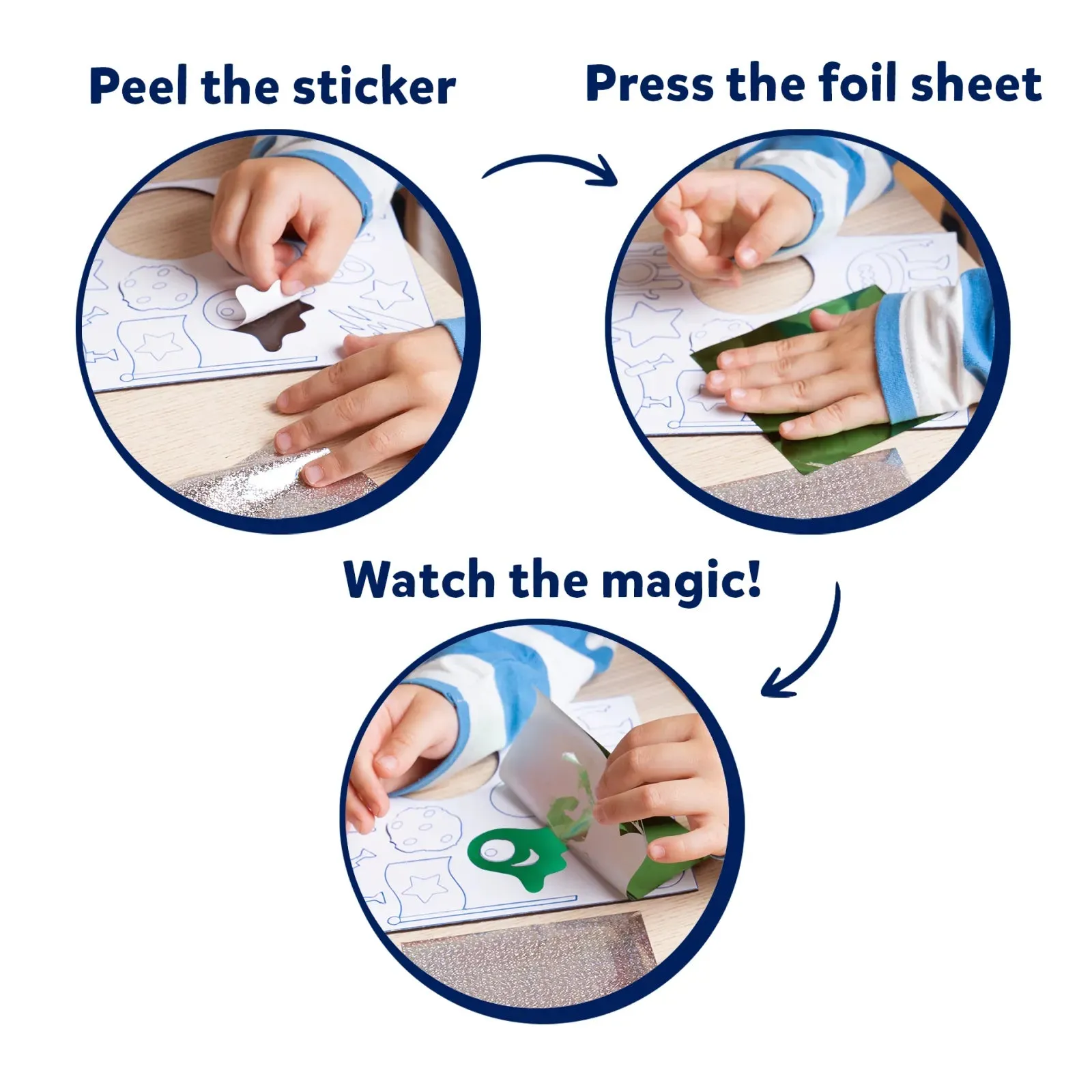 Peel the sticker

Press the foil sheet

Watch the magic!